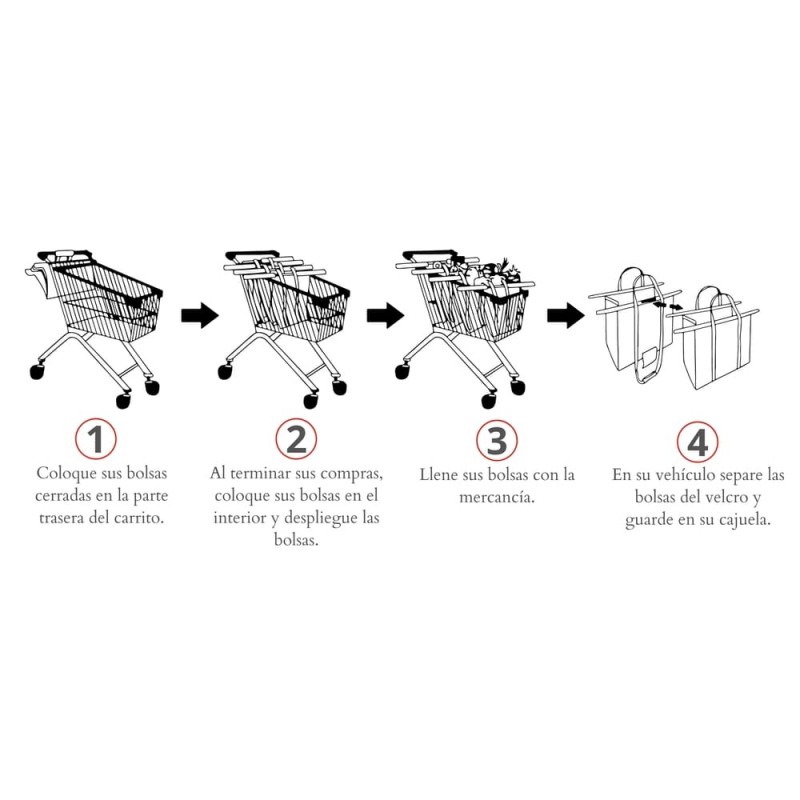 1
Coloque sus bolsas cerradas en la parte trasera del carrito.

2
Al terminar sus compras, coloque sus bolsas en el interior y despliegue las bolsas.

3
Llene sus bolsas con la mercancía.

4
En su vehículo separe las bolsas del velcro y guarde en su cajuela.